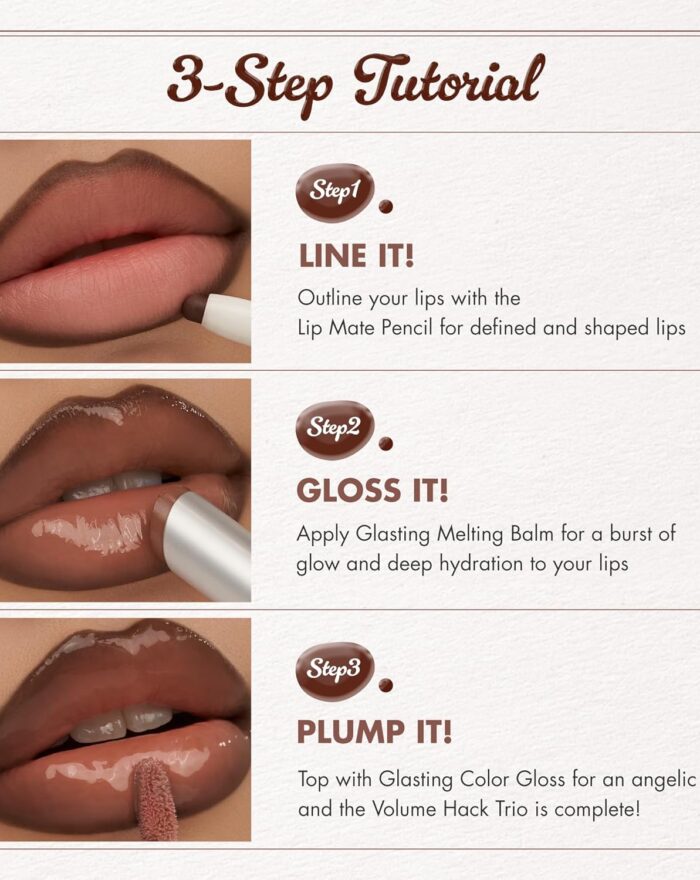 3-Step Tutorial

Step1

LINE IT!

Outline your lips with the Lip Mate Pencil for defined and shaped lips

Step2

GLOSS IT!

Apply Glasting Melting Balm for a burst of glow and deep hydration to your lips

Step3

PLUMP IT!

Top with Glasting Color Gloss for an angelic and the Volume Hack Trio is complete!