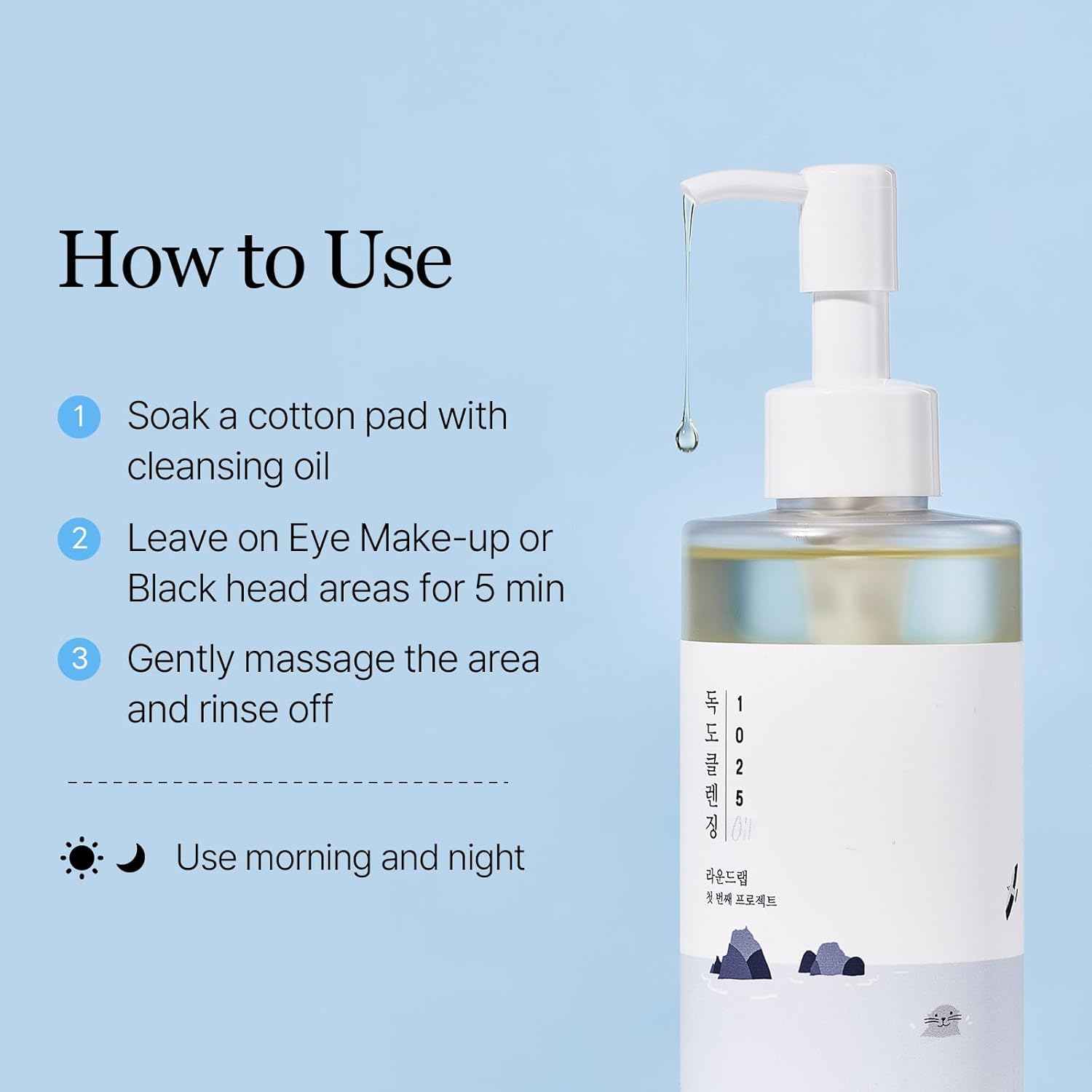 How to Use

1 Soak a cotton pad with cleansing oil

2 Leave on Eye Make-up or Black head areas for 5 min

3 Gently massage the area and rinse off

Use morning and night

독도클렌징 1025 Oil

라운드랩
첫 번째 프로젝트