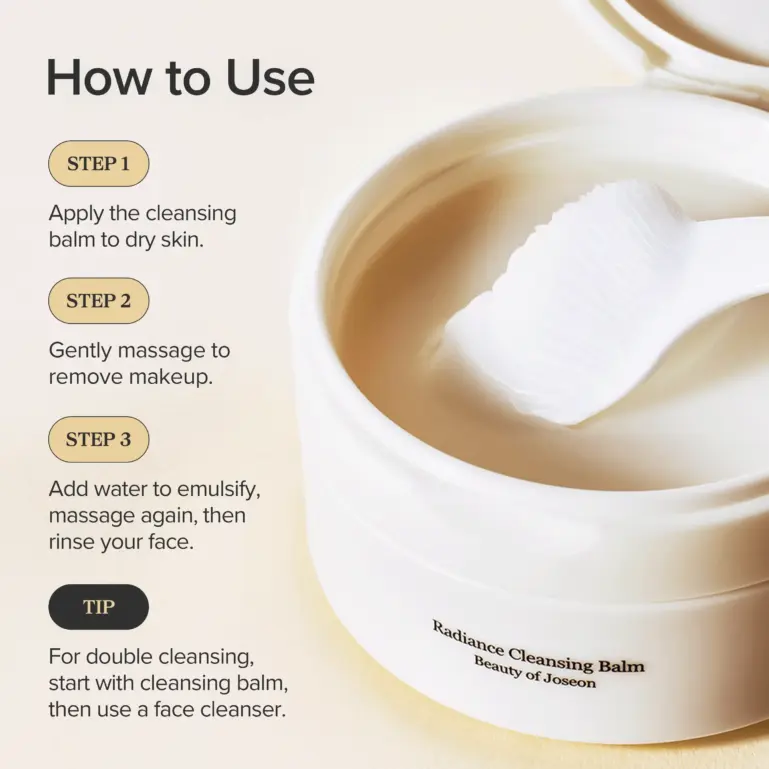 How to Use

STEP 1

Apply the cleansing balm to dry skin.

STEP 2

Gently massage to remove makeup.

STEP 3

Add water to emulsify, massage again, then rinse your face.

TIP

For double cleansing, start with cleansing balm, then use a face cleanser.

Radiance Cleansing Balm
Beauty of Joseon