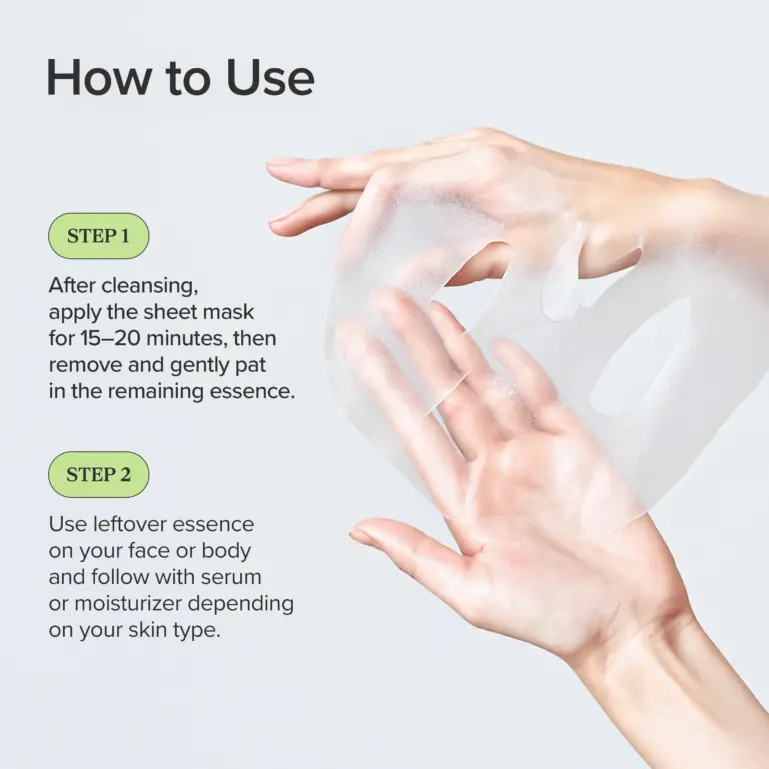 How to Use

STEP 1

After cleansing, apply the sheet mask for 15–20 minutes, then remove and gently pat in the remaining essence.

STEP 2

Use leftover essence on your face or body and follow with serum or moisturizer depending on your skin type.